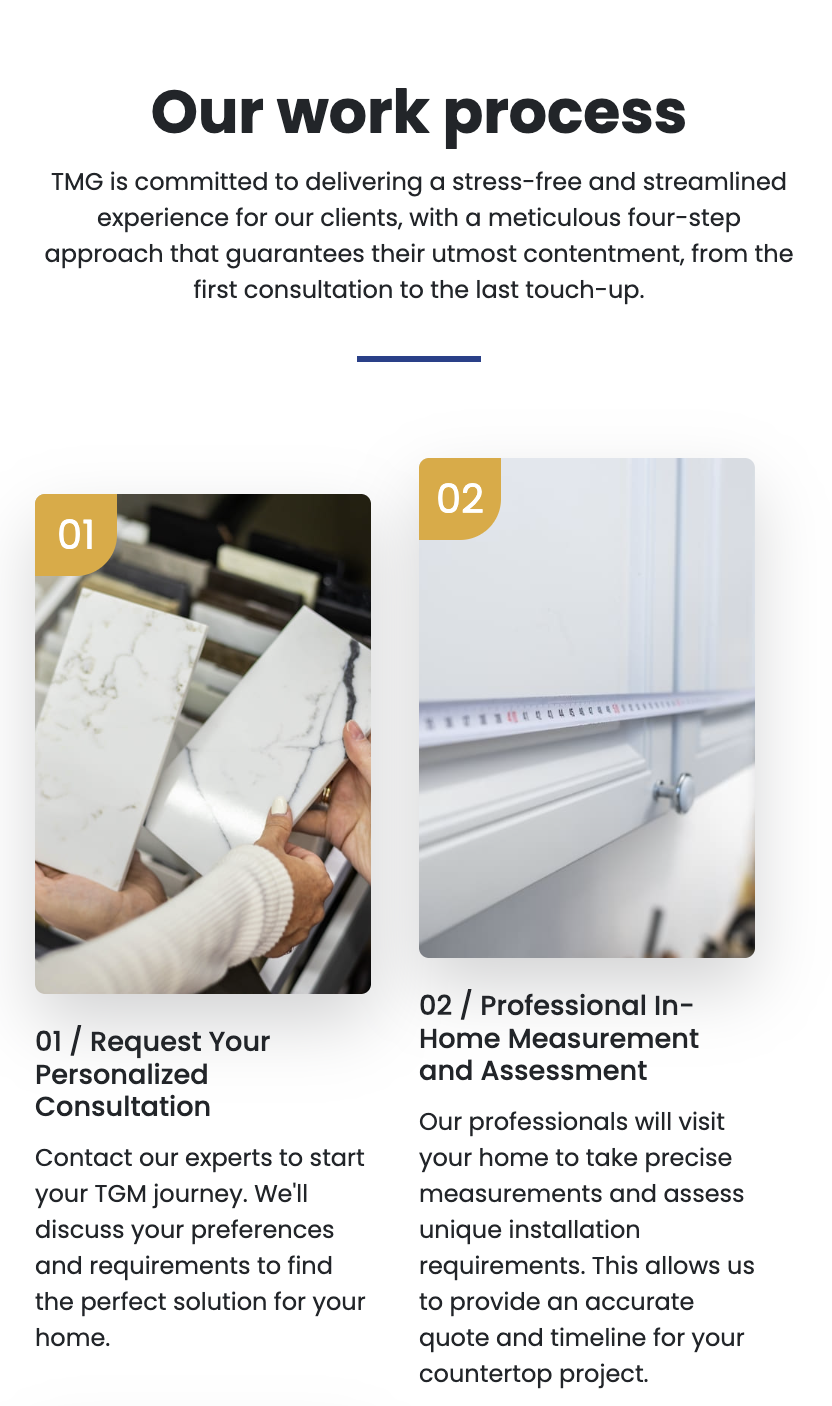 Our work process

TMG is committed to delivering a stress-free and streamlined experience for our clients, with a meticulous four-step approach that guarantees their utmost contentment, from the first consultation to the last touch-up.

01

01 / Request Your Personalized Consultation

Contact our experts to start your TGM journey. We'll discuss your preferences and requirements to find the perfect solution for your home.

02

02 / Professional In-Home Measurement and Assessment

Our professionals will visit your home to take precise measurements and assess unique installation requirements. This allows us to provide an accurate quote and timeline for your countertop project.